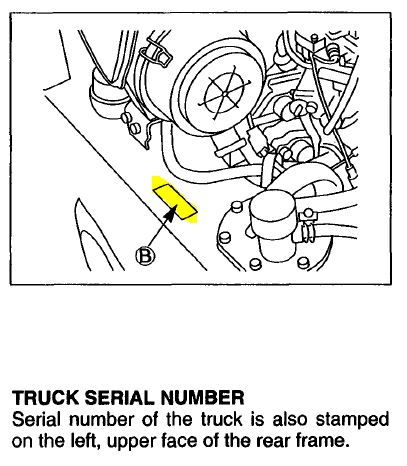 B

TRUCK SERIAL NUMBER
Serial number of the truck is also stamped on the left, upper face of the rear frame.